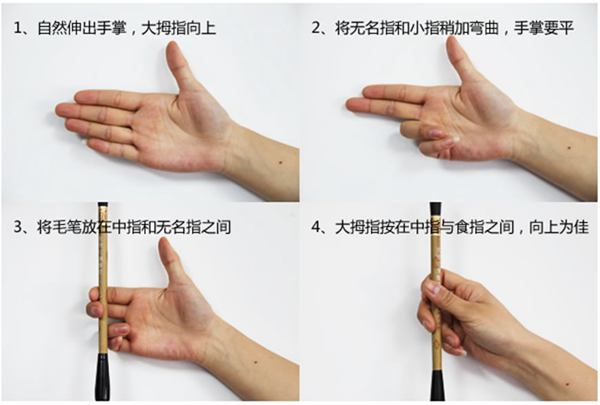 1、自然伸出手掌，大拇指向上

2、将无名指和小指稍加弯曲，手掌要平

3、将毛笔放在中指和无名指之间

4、大拇指按在中指与食指之间，向上为佳