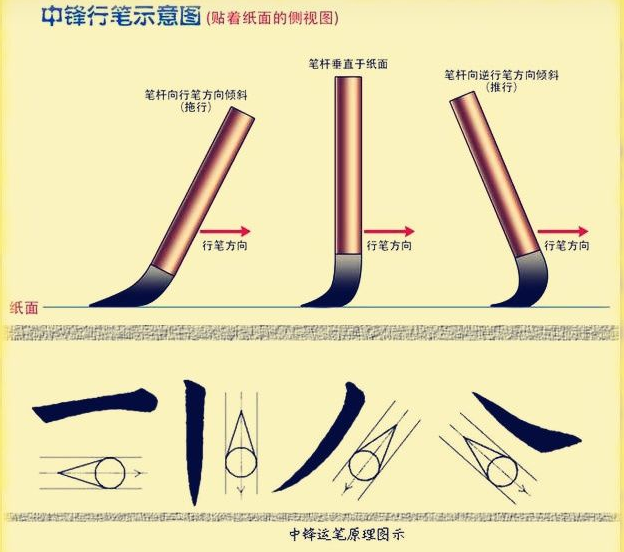 中锋行笔示意图 (贴着纸面的侧视图)

笔杆向行笔方向倾斜
(拖行)

笔杆垂直于纸面

笔杆向逆行笔方向倾斜
(推行)

行笔方向

行笔方向

行笔方向

纸面

中锋运笔原理图示